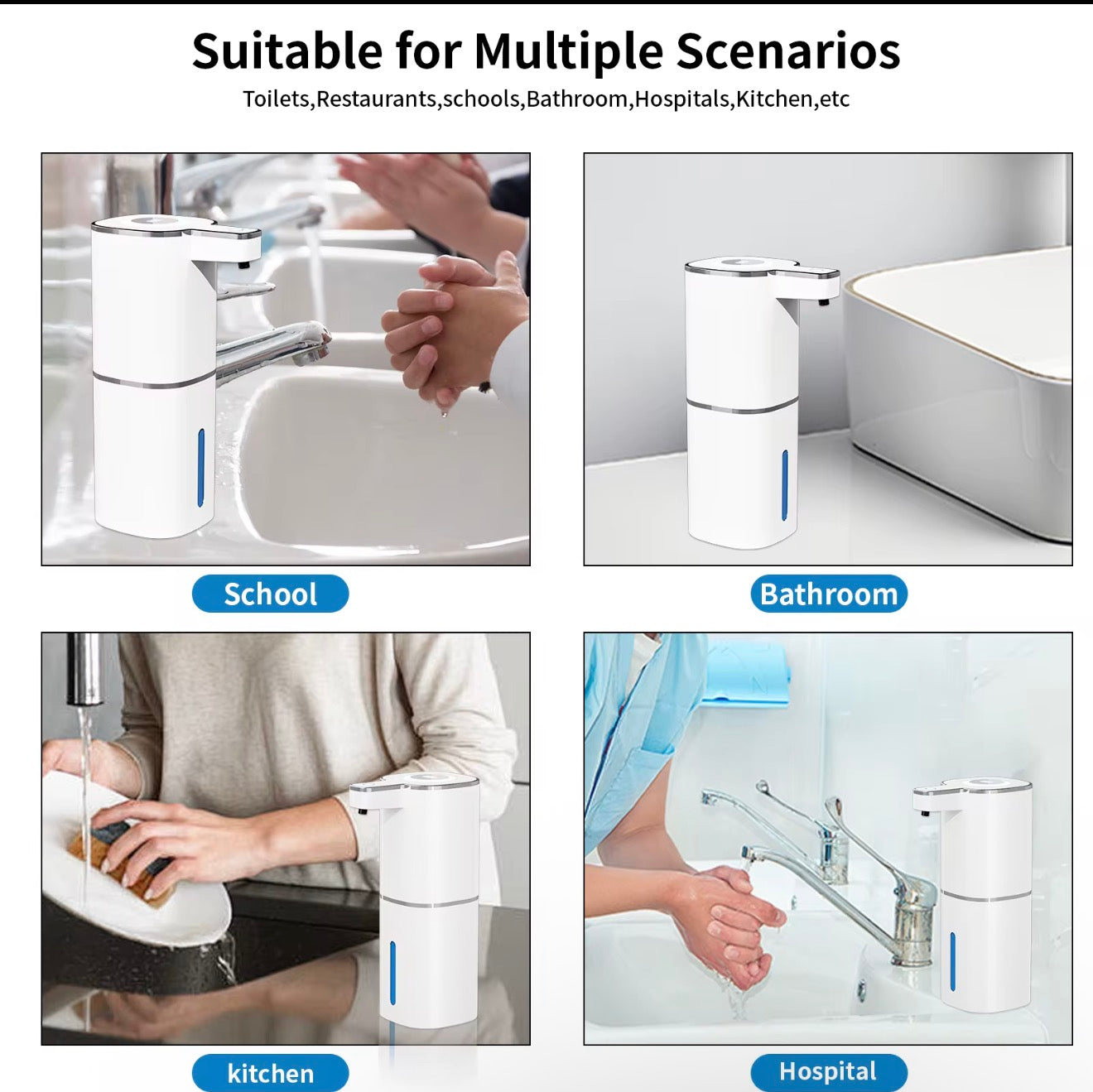 Suitable for Multiple Scenarios

Toilets,Restaurants,schools,Bathroom,Hospitals,Kitchen,etc

School

Bathroom

kitchen

Hospital